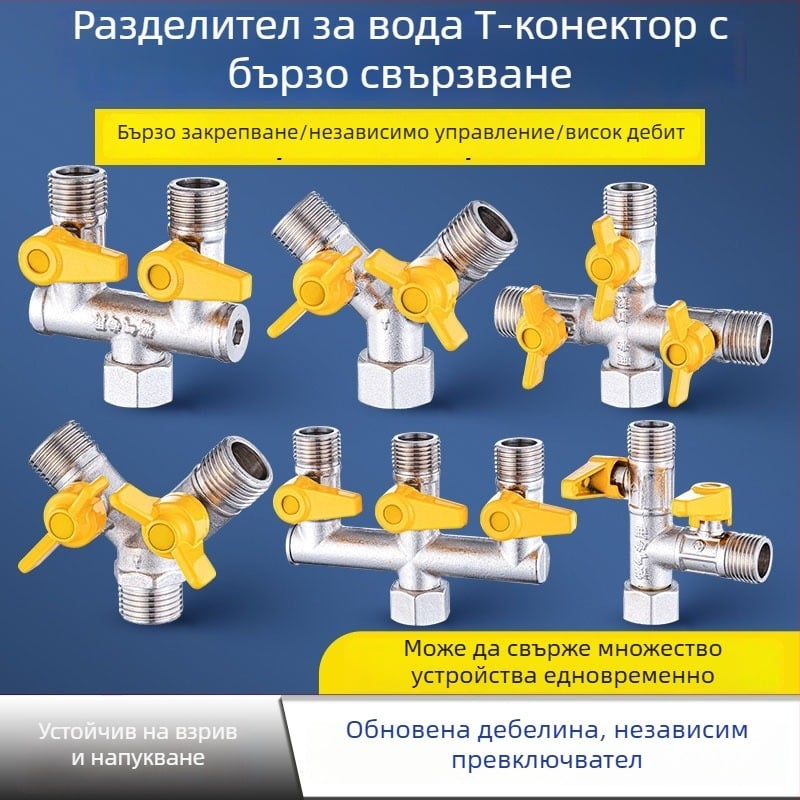 Разделител за вода Т-конектор с бързо свързване

Бързо закрепване/независимо управление/висок дебит

Може да свърже множество устройства едновременно

Устойчив на взрив и напукване

Обновена дебелина, независим превключвател