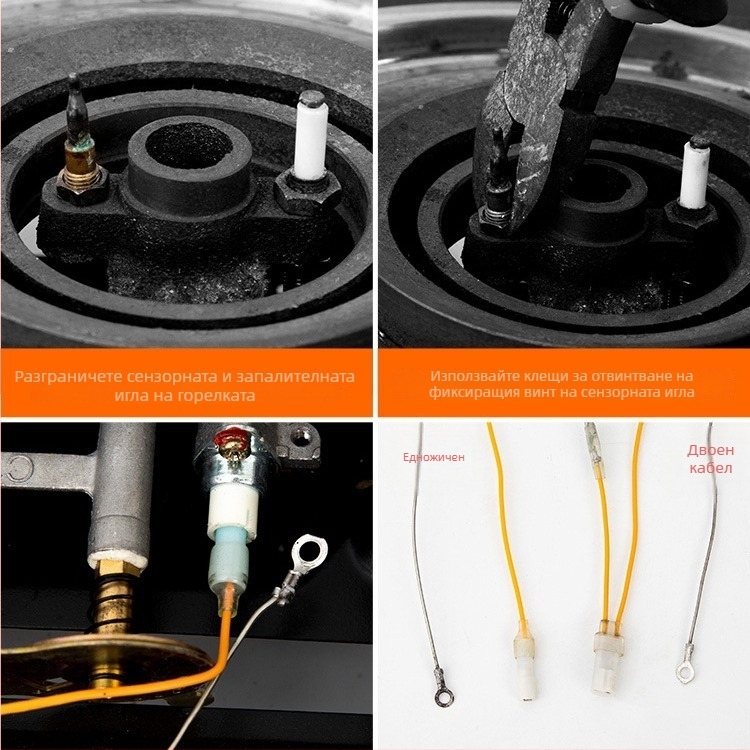 Разграничете сензорната и запалителната игла на горелката

Използвайте клещи за отвинтване на фиксиращия винт на сензорната игла

Едножичен

Двоен кабел