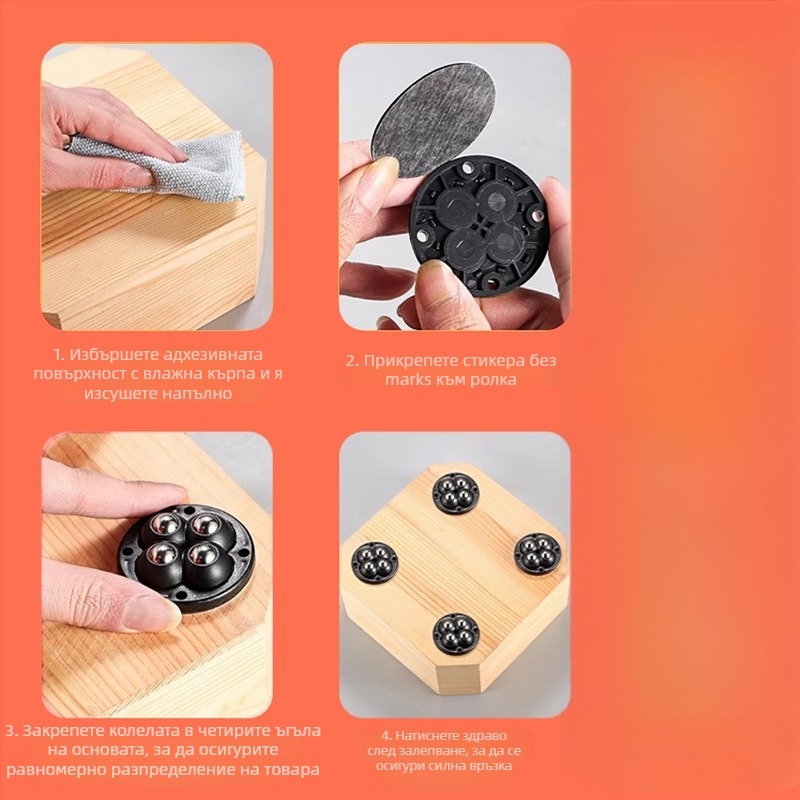 1. Избършете адхезивната повърхност с влажна кърпа и я изсушете напълно

2. Прикрепете стикера без marks към ролка

3. Закрепете колелата в четирите ъгъла на основата, за да осигурите равномерно разпределение на товара

4. Натиснете здраво след залепване, за да се осигури силна връзка