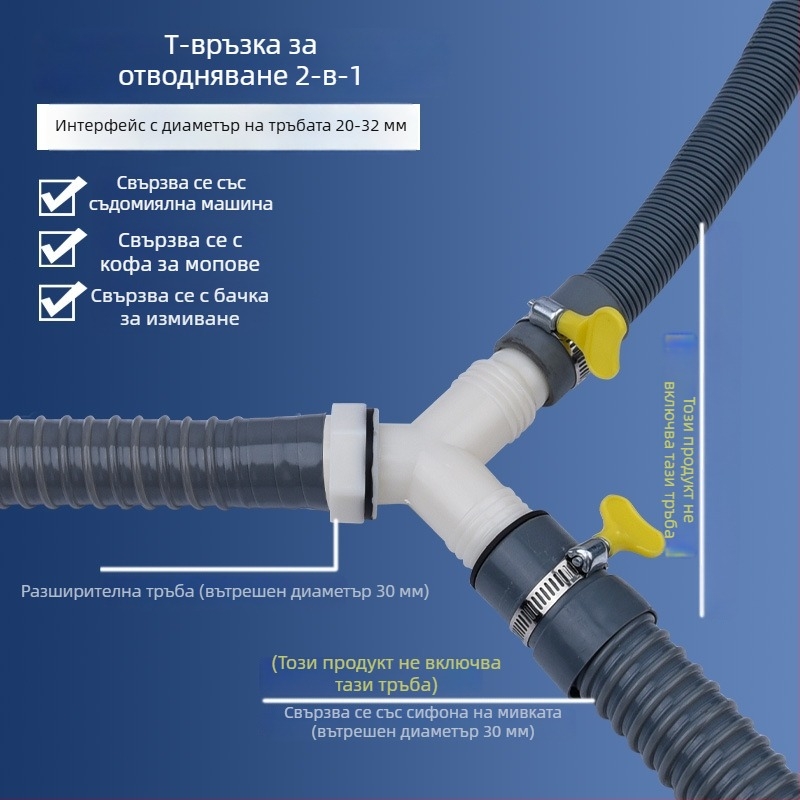 Т-връзка за отводняване 2-в-1

Интерфейс с диаметър на тръбата 20-32 мм

Свързва се със съдомиялна машина

Свързва се с кофа за мопове

Свързва се с бачка за измиване

Този продукт не включва тази тръба

Разширителна тръба (вътрешен диаметър 30 мм)

(Този продукт не включва тази тръба)

Свързва се със сифона на мивката (вътрешен диаметър 30 мм)