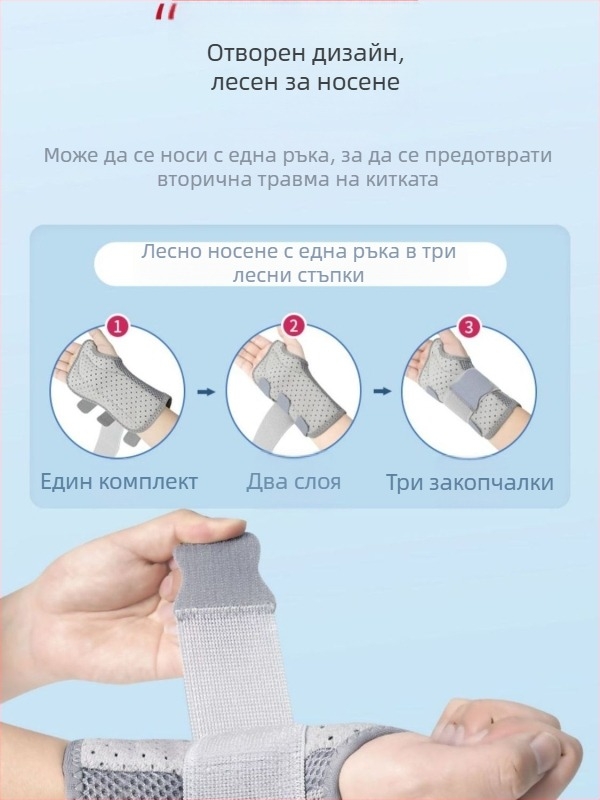 Отворен дизайн,
лесен за носене

Може да се носи с една ръка, за да се предотврати вторична травма на китката

Лесно носене с една ръка в три лесни стъпки

1

2

3

Един комплект

Два слоя

Три закопчалки