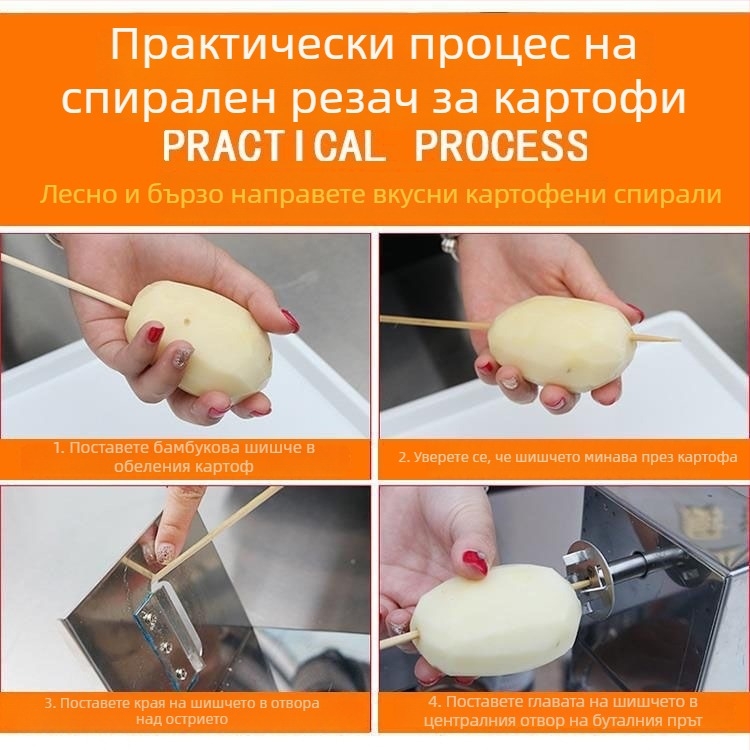 Практически процес на спирален резач за картофи
PRACTICAL PROCESS
Лесно и бързо направете вкусни картофени спирали

1. Поставете бамбукова шишче в обеления картоф

2. Уверете се, че шишчето минава през картофа

3. Поставете края на шишчето в отвора над острието

4. Поставете главата на шишчето в централния отвор на буталния прът