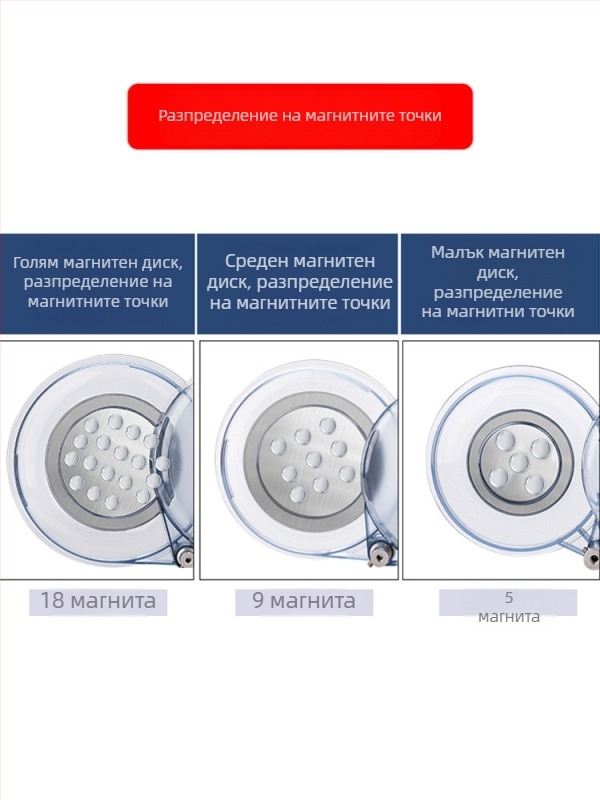 Разпределение на магнитните точки

Голям магнитен диск, разпределение на магнитните точки

Среден магнитен диск, разпределение на магнитните точки

Малък магнитен диск, разпределение на магнитни точки

18 магнита

9 магнита

5 магнита