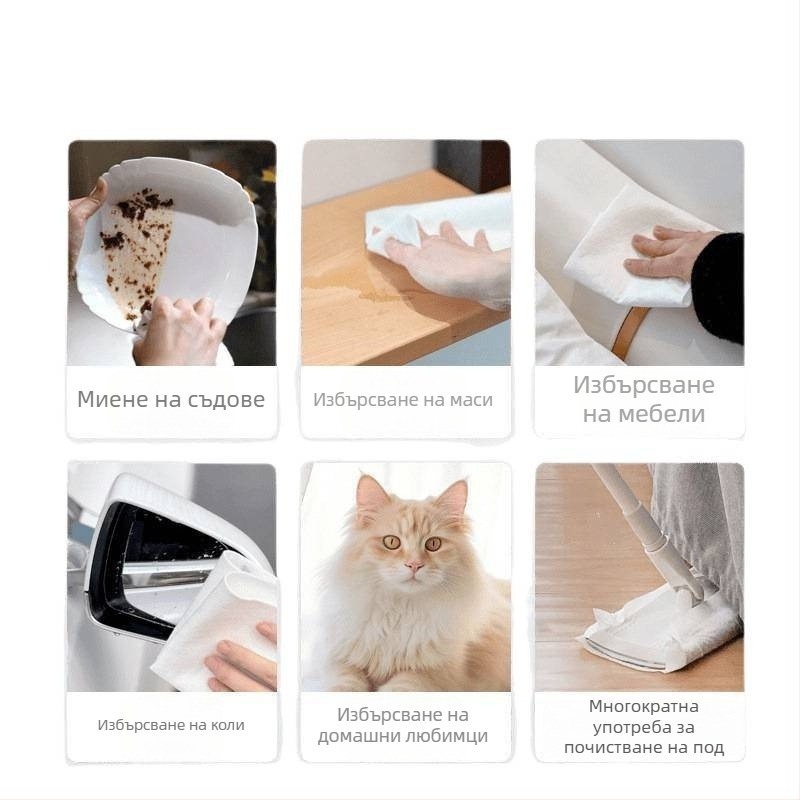 Миене на съдове

Избърсване на маси

Избърсване на мебели

Избърсване на коли

Избърсване на домашни любимци

Многократна употреба за почистване на под