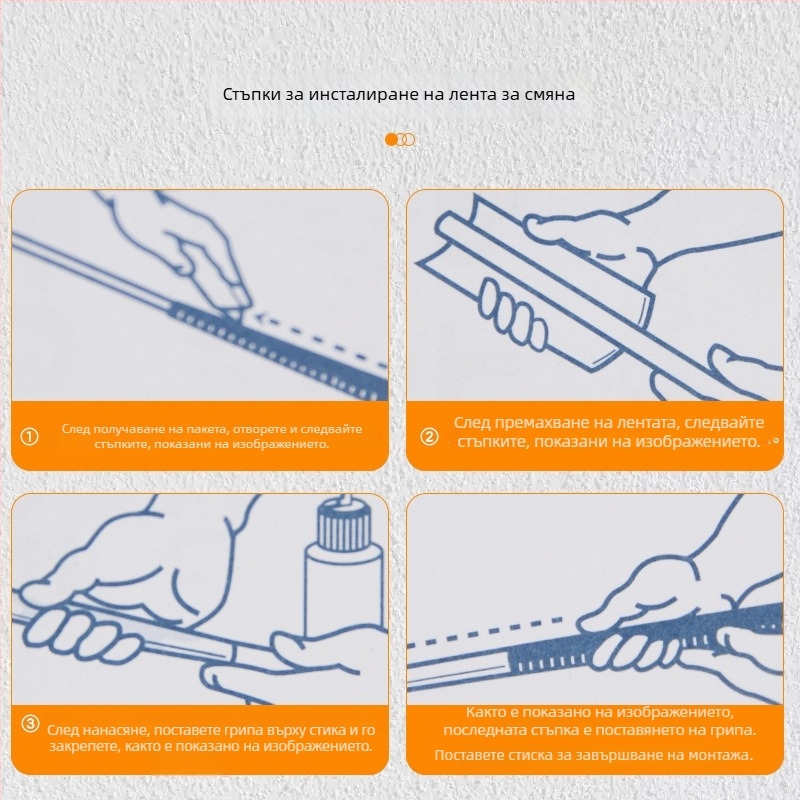 Стъпки за инсталиране на лента за смяна

① След получаване на пакета, отворете и следвайте стъпките, показани на изображението.

② След премахване на лентата, следвайте стъпките, показани на изображението.

③ След нанасяне, поставете грипа върху стика и го закрепете, както е показано на изображението.

Както е показано на изображението, последната стъпка е поставянето на грипа.

Поставете стиска за завършване на монтажа.