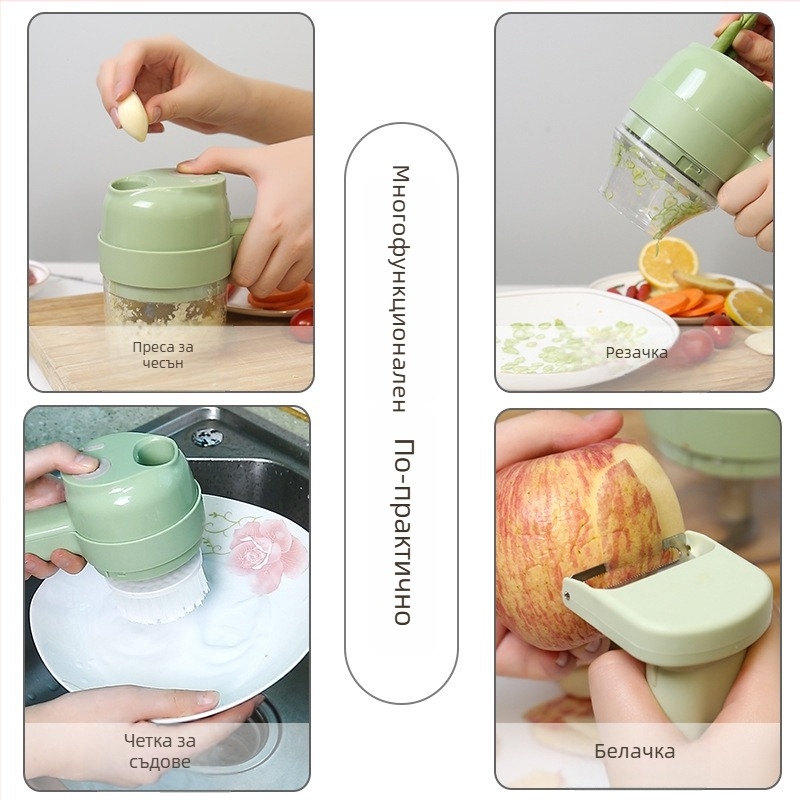 Преса за чесън

Многофункционален По-практично

Резачка

Четка за съдове

Белачка