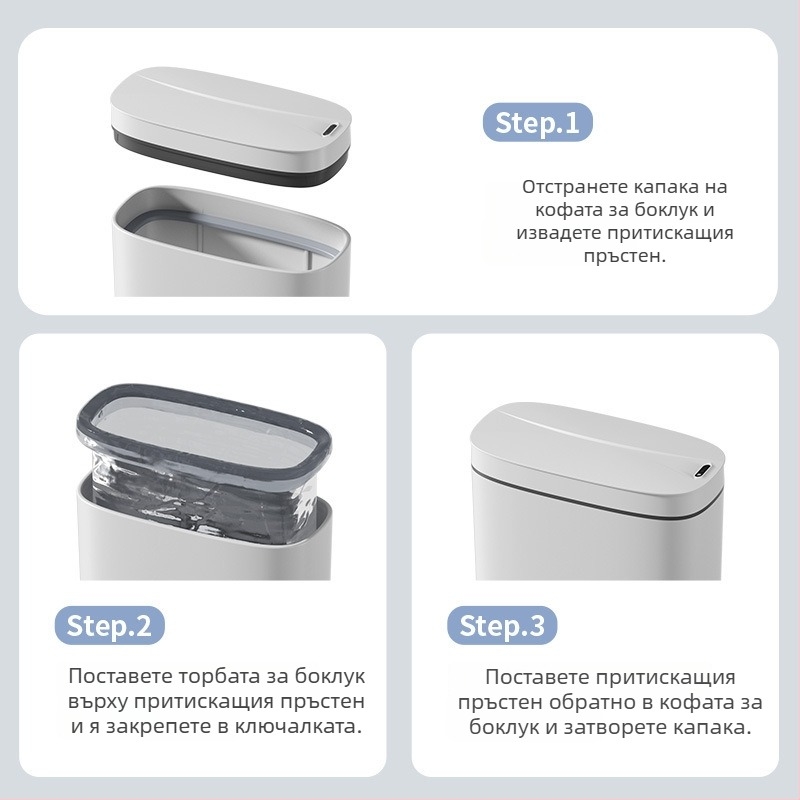 Step.1

Отстранете капака на кофата за боклук и извадете притискащия пръстен.

Step.2

Поставете торбата за боклук върху притискащия пръстен и я закрепете в ключалката.

Step.3

Поставете притискащия пръстен обратно в кофата за боклук и затворете капака.