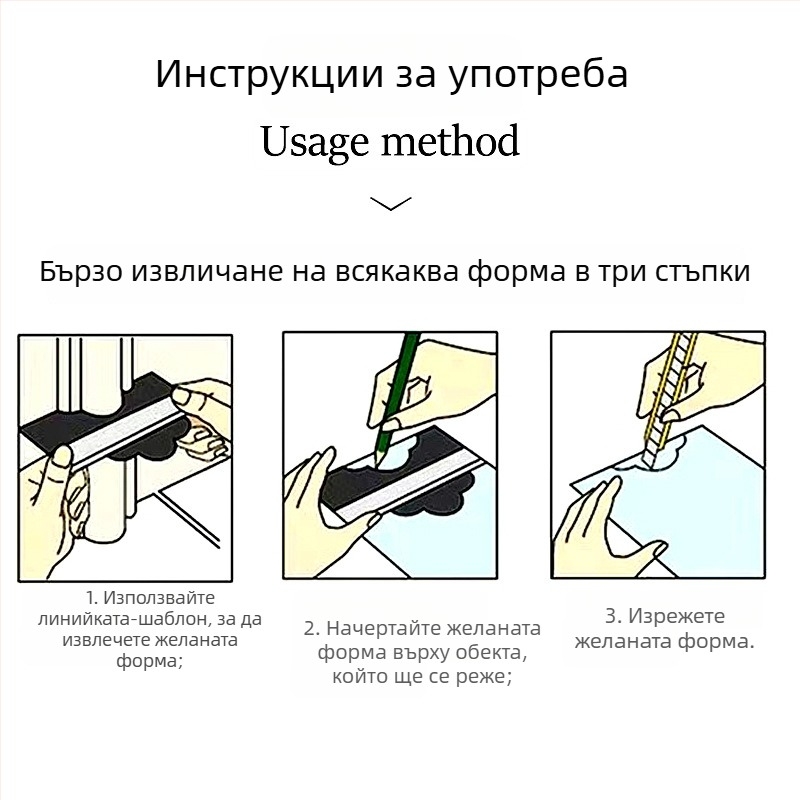 Инструкции за употреба

Usage method

Бързо извличане на всякаква форма в три стъпки

1. Използвайте линийката-шаблон, за да извлечете желаната форма;

2. Начертайте желаната форма върху обекта, който ще се реже;

3. Изрежете желаната форма.