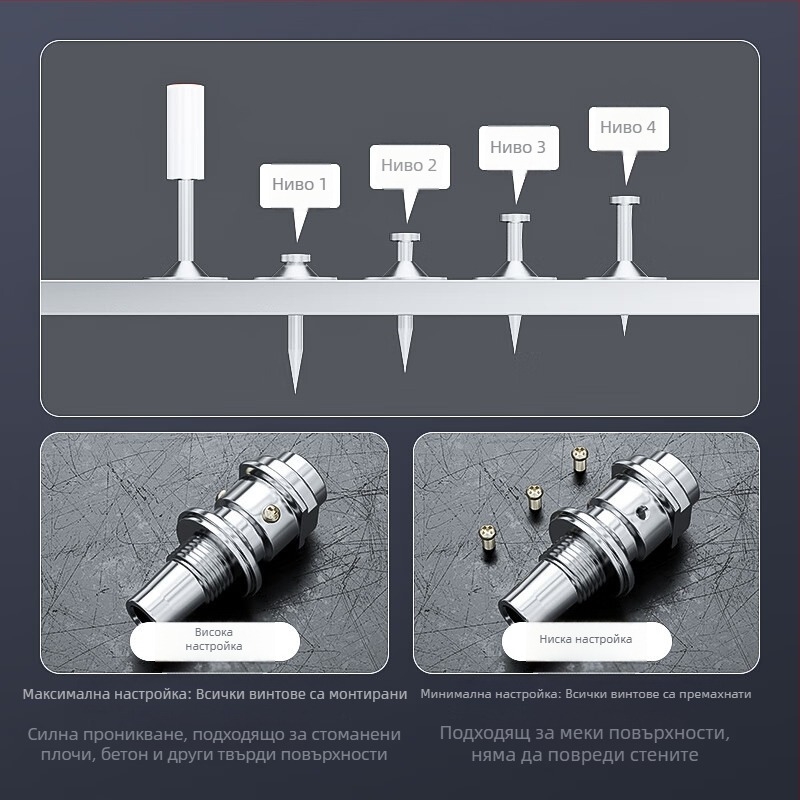 Ниво 1
Ниво 2
Ниво 3
Ниво 4

Висока настройка

Максимална настройка: Всички винтове са монтирани

Силна проникване, подходящо за стоманени плочи, бетон и други твърди повърхности

Ниска настройка

Минимална настройка: Всички винтове са премахнати

Подходящ за меки повърхности, няма да повреди стените