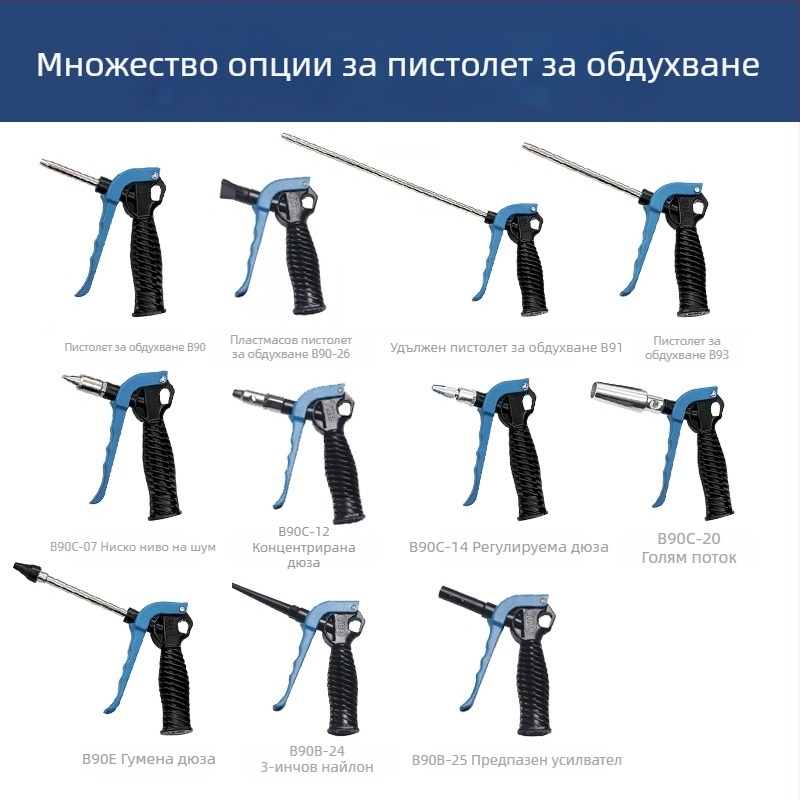 Множество опции за пистолет за обдухване

Пистолет за обдухване B90

Пластмасов пистолет за обдухване B90-26

Удължен пистолет за обдухване B91

Пистолет за обдухване B93

B90C-07 Ниско ниво на шум

B90C-12 Концентрирана дюза

B90C-14 Регулируема дюза

B90C-20 Голям поток

B90E Гумена дюза

B90B-24 3-инчов найлон

B90B-25 Предпазен усилвател