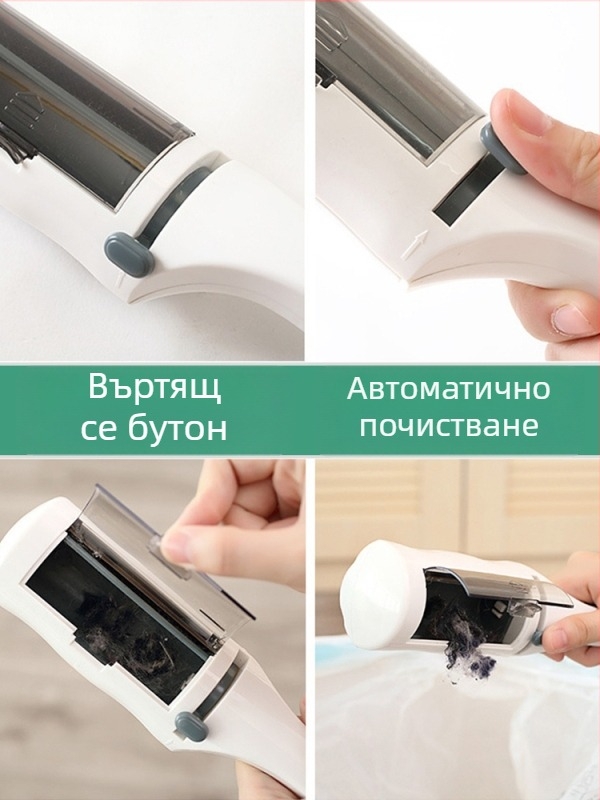 Въртящ се бутон

Автоматично почистване