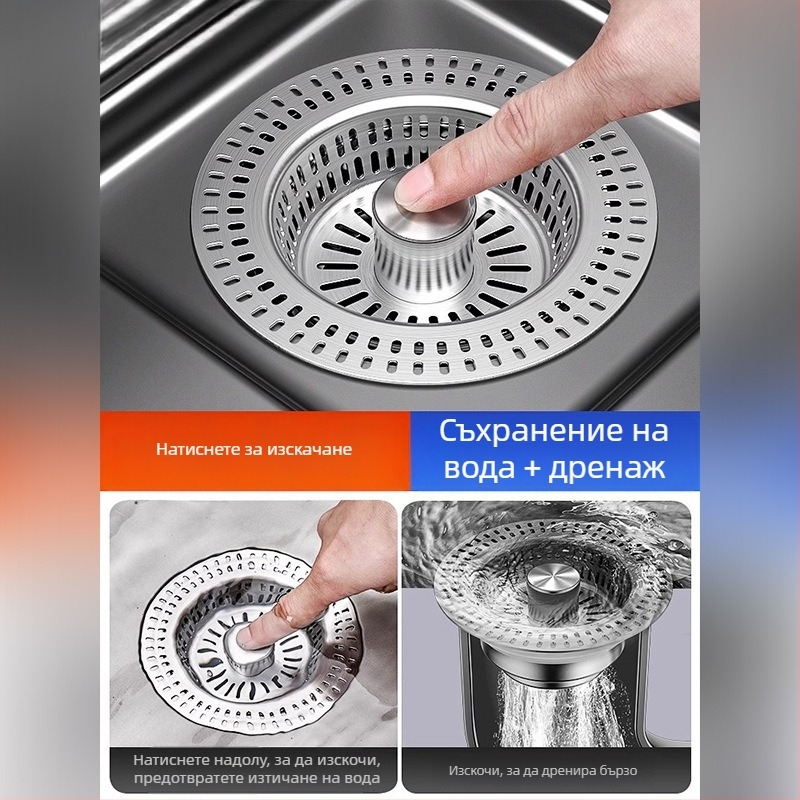 Натиснете за изскачане

Съхранение на вода + дренаж

Натиснете надолу, за да изскочи, предотвратете изтичане на вода

Изскочи, за да дренира бързо