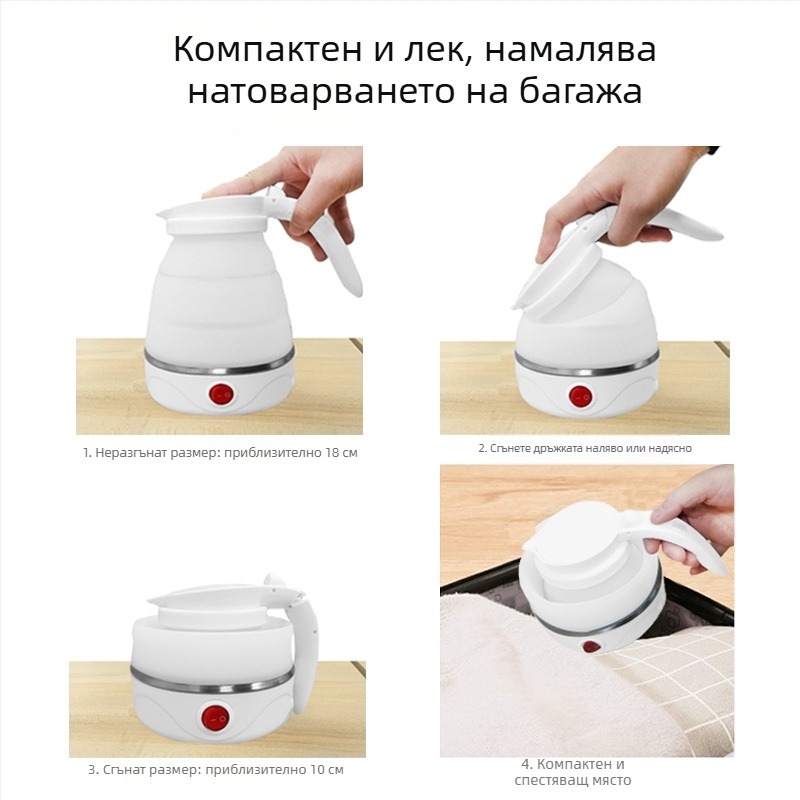 Компактен и лек, намалява натоварването на багажа

1. Неразгънат размер: приблизително 18 см

2. Сгънете дръжката наляво или надясно

3. Сгънат размер: приблизително 10 см

4. Компактен и спестяващ място