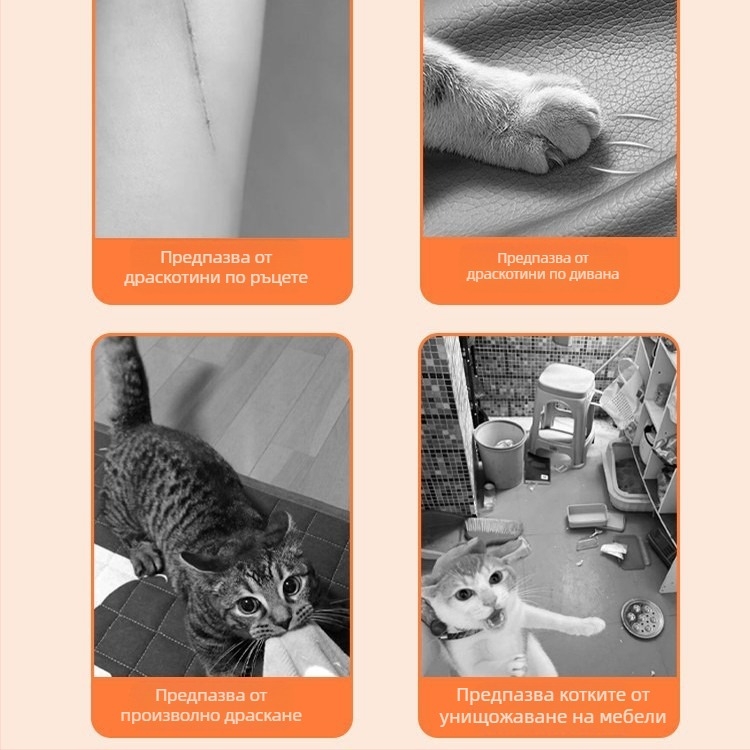 Предпазва от драскотини по ръцете

Предпазва от драскотини по дивана

Предпазва от произволно драскане

Предпазва котките от унищожаване на мебели