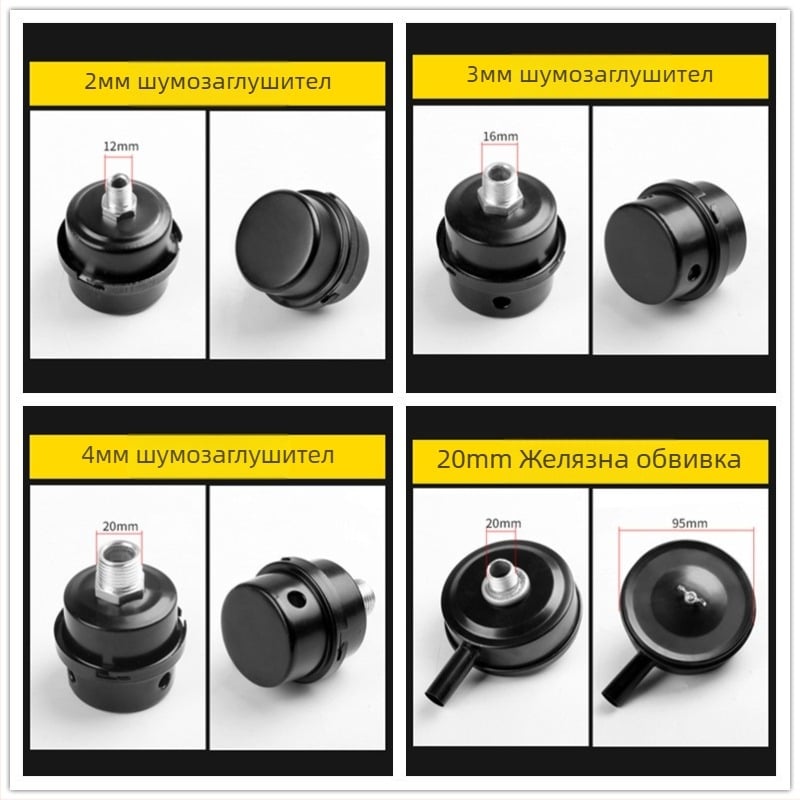 2мм шумозаглушител

12mm

3мм шумозаглушител

16mm

4мм шумозаглушител

20mm

20mm Желязна обвивка

20mm

95mm