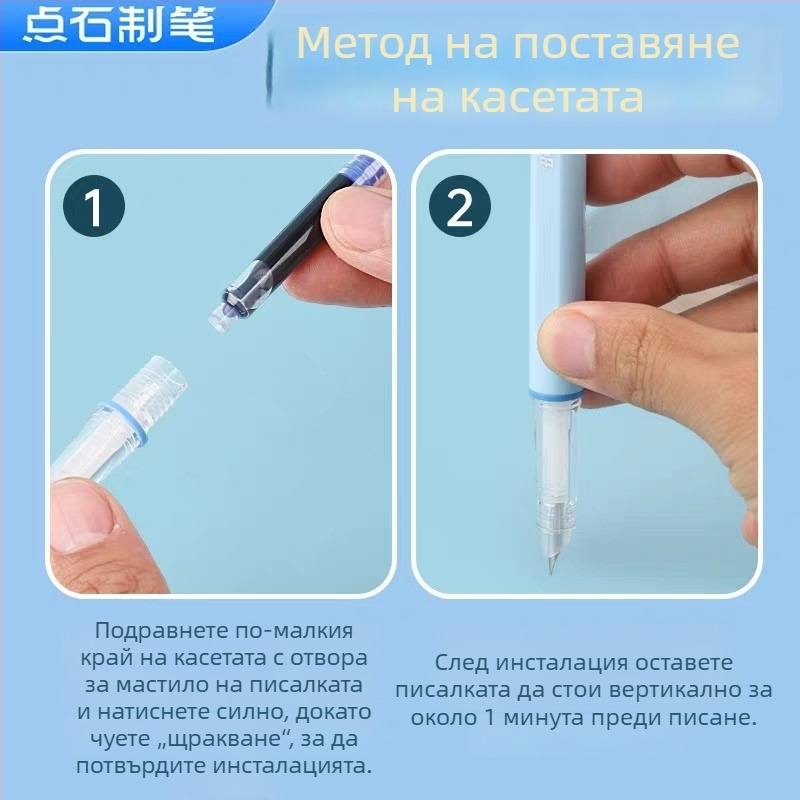 点石制笔

Метод на поставяне на касетата

1

2

Подравнете по-малкия край на касетата с отвора за мастило на писалката и натиснете силно, докато чуете „щракване“, за да потвърдите инсталацията.

След инсталация оставете писалката да стои вертикално за около 1 минута преди писане.