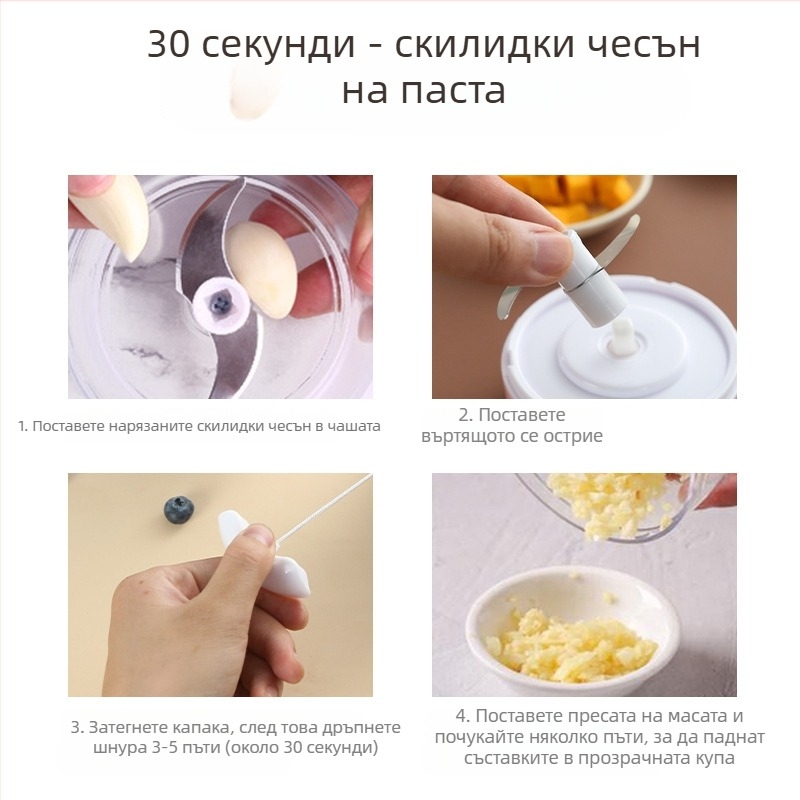 30 секунди - скилидки чесън на паста

1. Поставете нарязаните скилидки чесън в чашата

2. Поставете въртящото се острие

3. Затегнете капака, след това дръпнете шнура 3-5 пъти (около 30 секунди)

4. Поставете пресата на масата и почукайте няколко пъти, за да паднат съставките в прозрачната купа