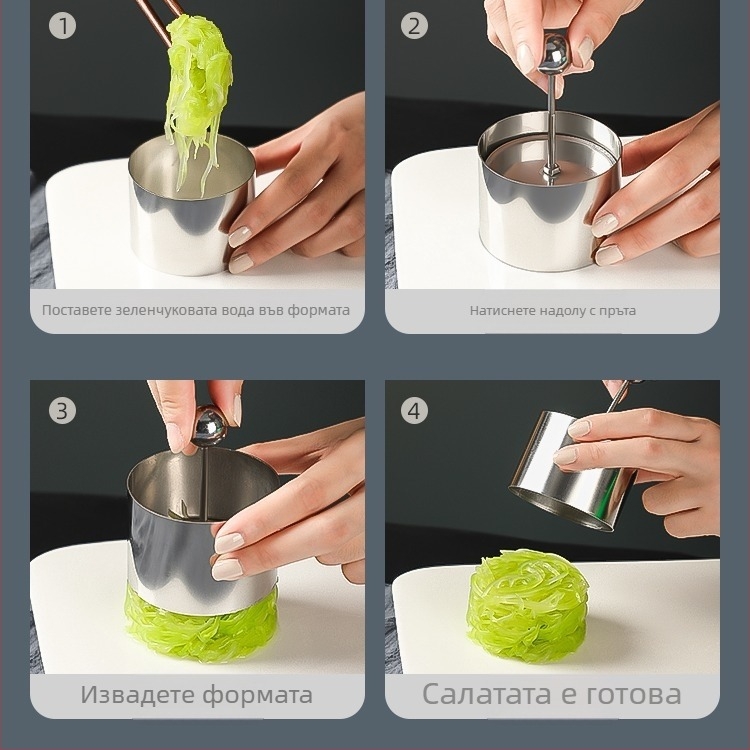 1

Поставете зеленчуковата вода във формата

2

Натиснете надолу с пръта

3

Извадете формата

4

Салатата е готова