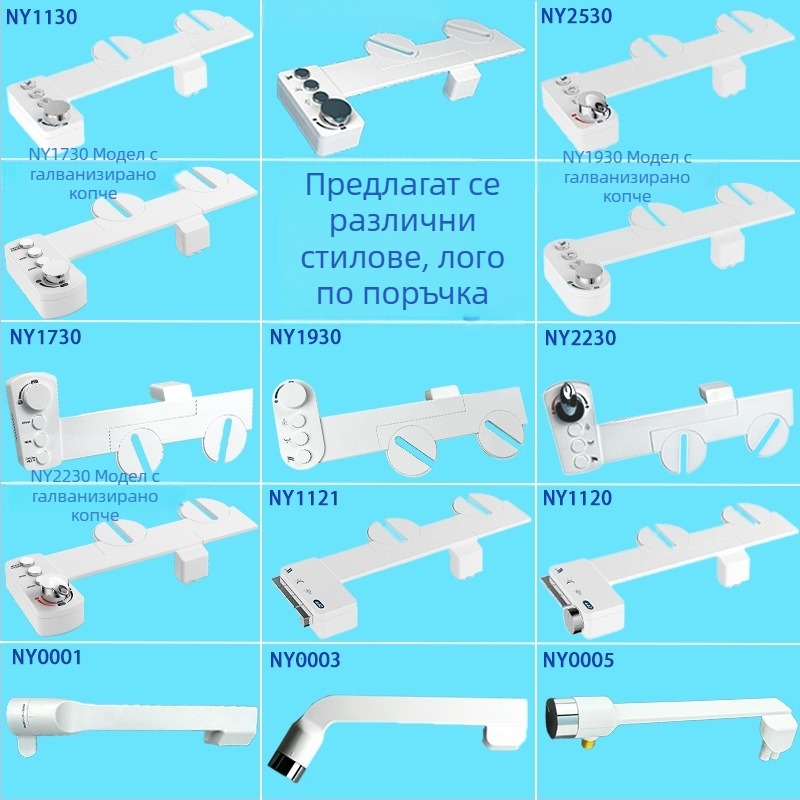 NY1130

NY2530

NY1730 Модел с галванизирано копче

Предлагат се различни стилове, лого по поръчка

NY1930 Модел с галванизирано копче

NY1730

NY1930

NY2230

NY2230 Модел с галванизирано копче

NY1121

NY1120

NY0001

NY0003

NY0005