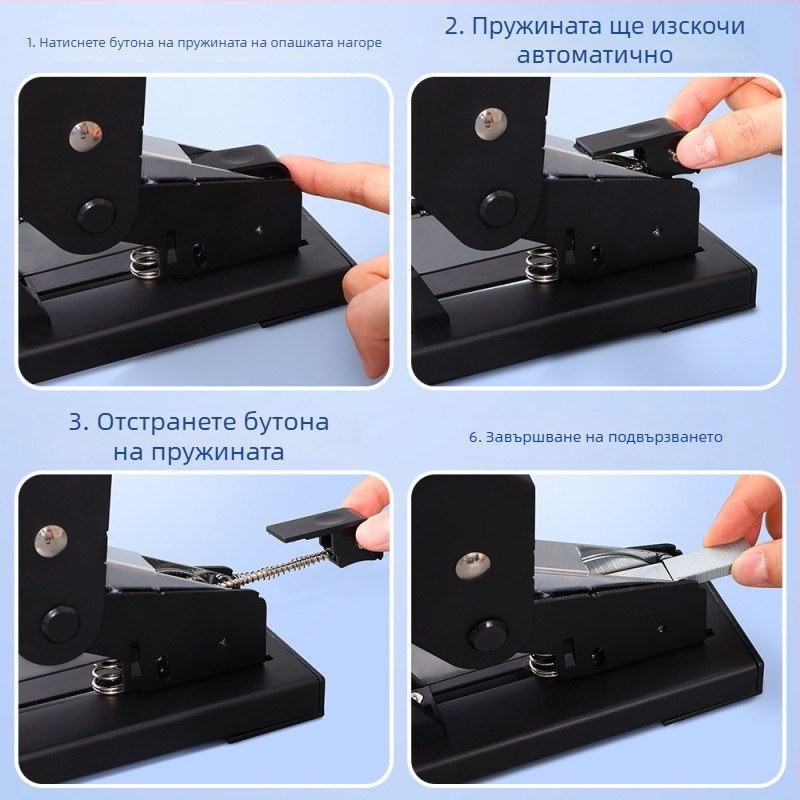 1. Натиснете бутона на пружината на опашката нагоре

2. Пружината ще изскочи автоматично

3. Отстранете бутона на пружината

6. Завършване на подвързването