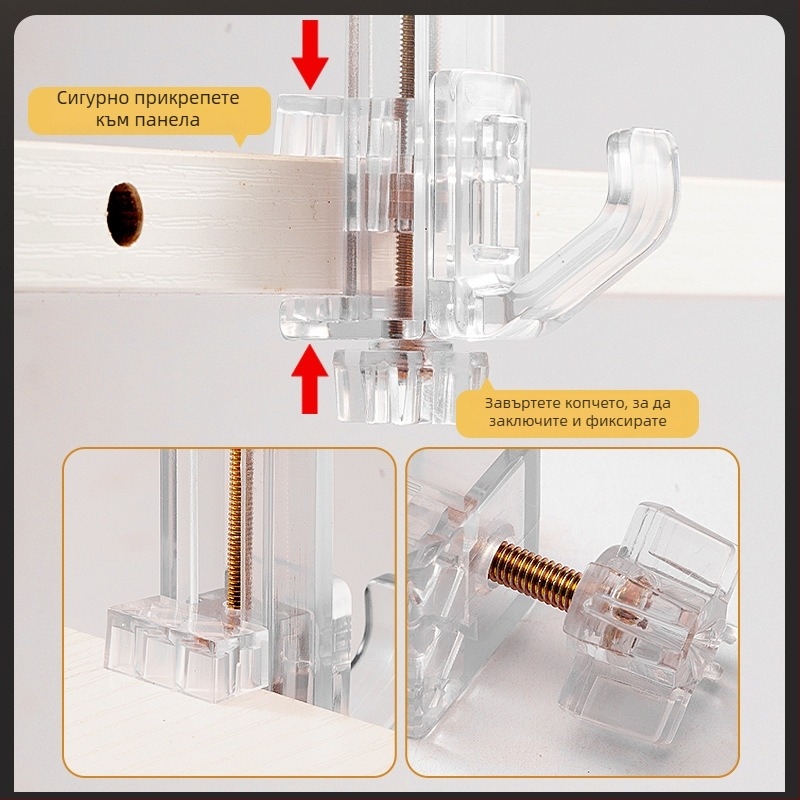 Сигурно прикрепете към панела

Завъртете копчето, за да заключите и фиксирате