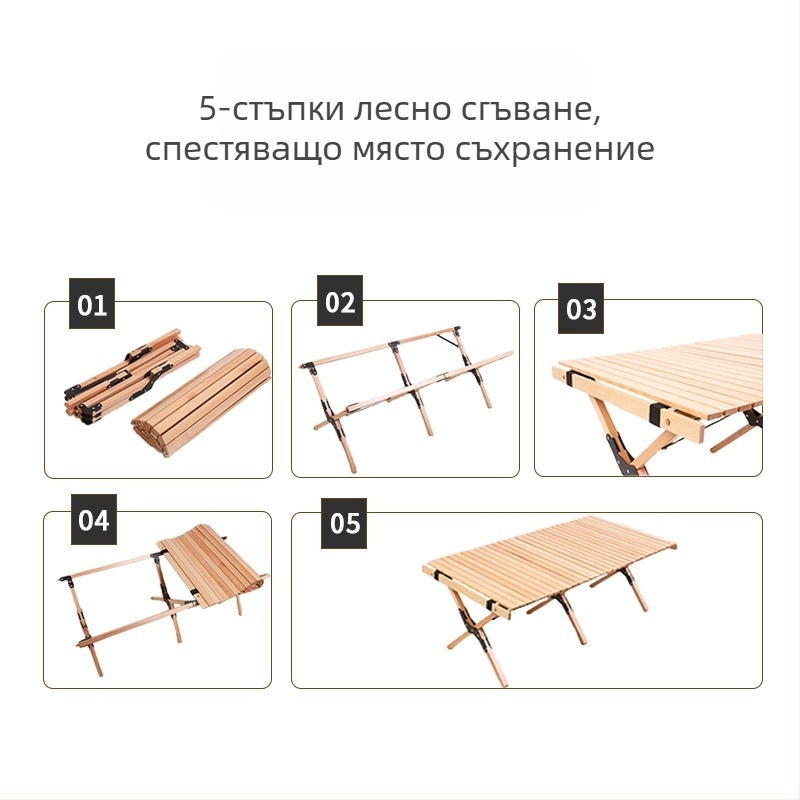 5-стъпки лесно сгъване,
спестяващо място съхранение

01

02

03

04

05