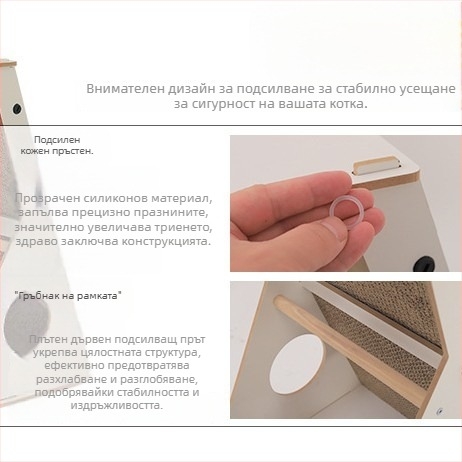 Внимателен дизайн за подсилване за стабилно усещане за сигурност на вашата котка.

Подсилен кожен пръстен.

Прозрачен силиконов материал, запълва прецизно празнините, значително увеличава триенето, здраво заключва конструкцията.

"Гръбнак на рамката"

Плътен дървен подсилващ прът укрепва цялостната структура, ефективно предотвратява разхлабване и разглобяване, подобрявайки стабилността и издръжливостта.