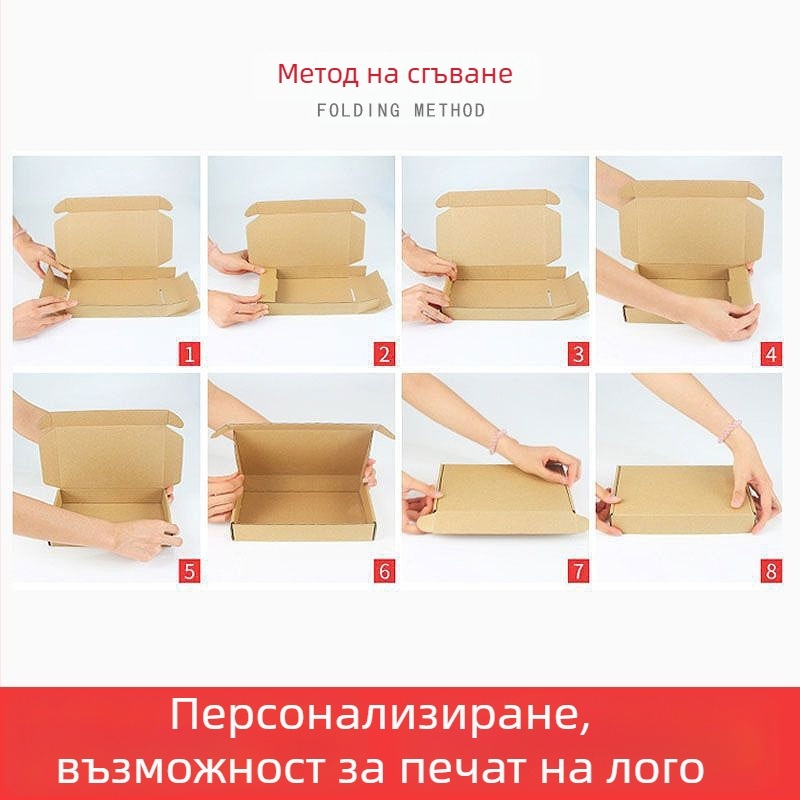 Метод на сгъване
FOLDING METHOD

1

2

3

4

5

6

7

8

Персонализиране, възможност за печат на лого