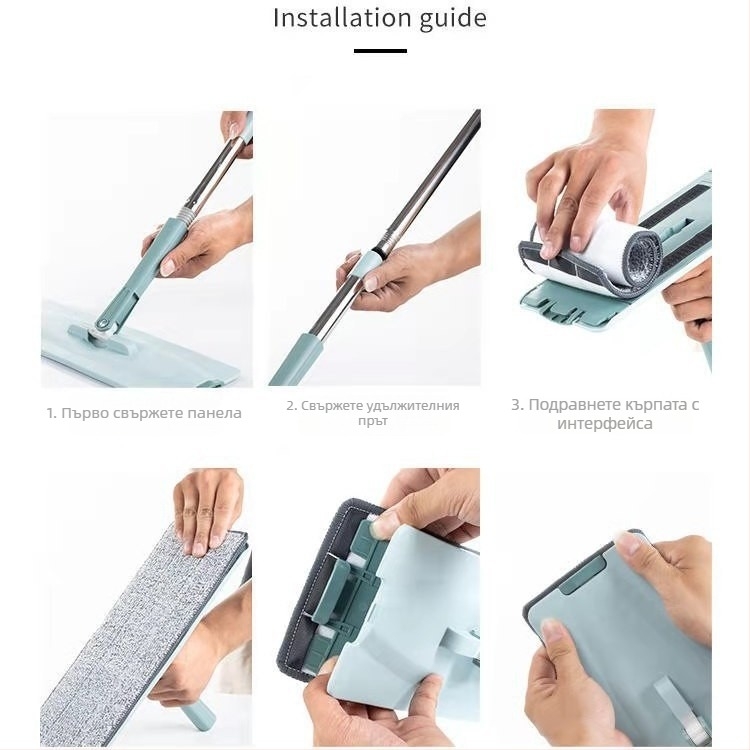 Installation guide

1. Първо свържете панела

2. Свържете удължителния прът

3. Подравнете кърпата с интерфейса