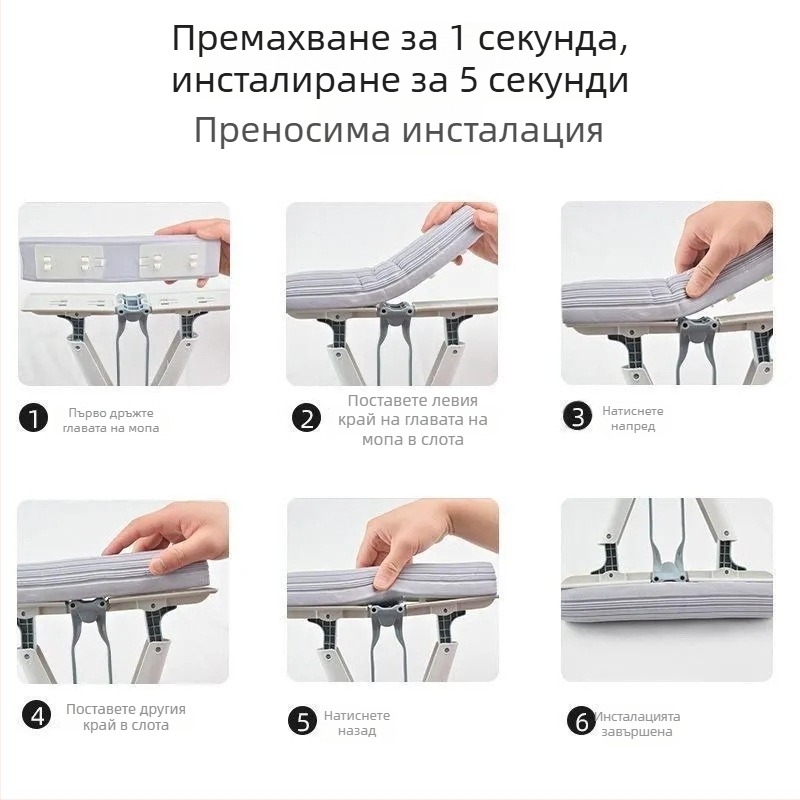 Премахване за 1 секунда, инсталиране за 5 секунди

Преносима инсталация

1 Първо дръжте главата на мопа

2 Поставете левия край на главата на мопа в слота

3 Натиснете напред

4 Поставете другия край в слота

5 Натиснете назад

6 Инсталацията завършена