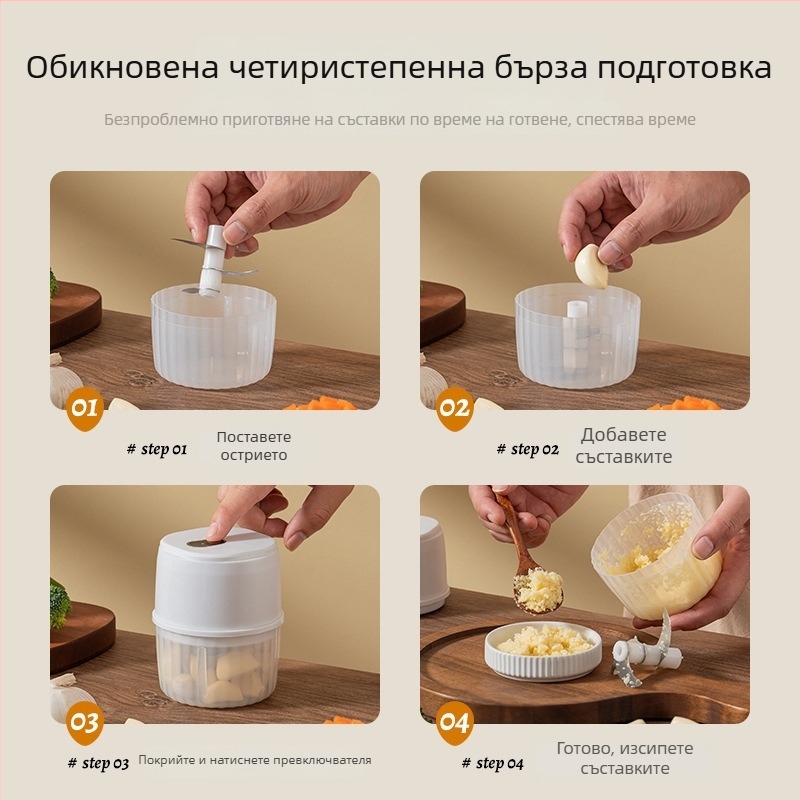 Обикновена четиристепенна бърза подготовка

Безпроблемно приготвяне на съставки по време на готвене, спестява време

01

# step 01 Поставете острието

02

# step 02 Добавете съставките

03

# step 03 Покрийте и натиснете превключвателя

04

# step 04 Готово, изсипете съставките