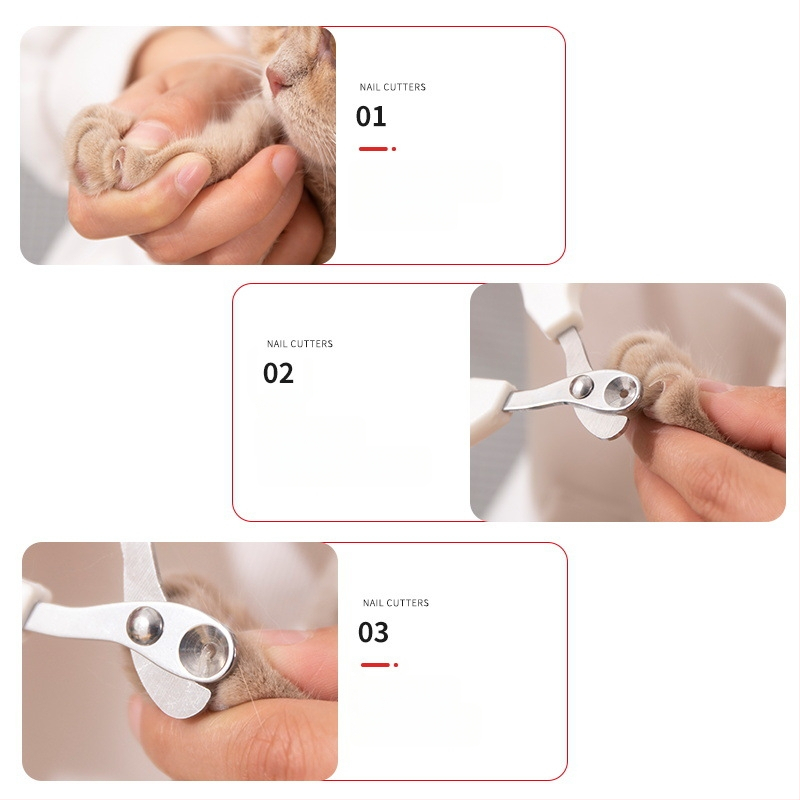 NAIL CUTTERS
01

NAIL CUTTERS
02

NAIL CUTTERS
03