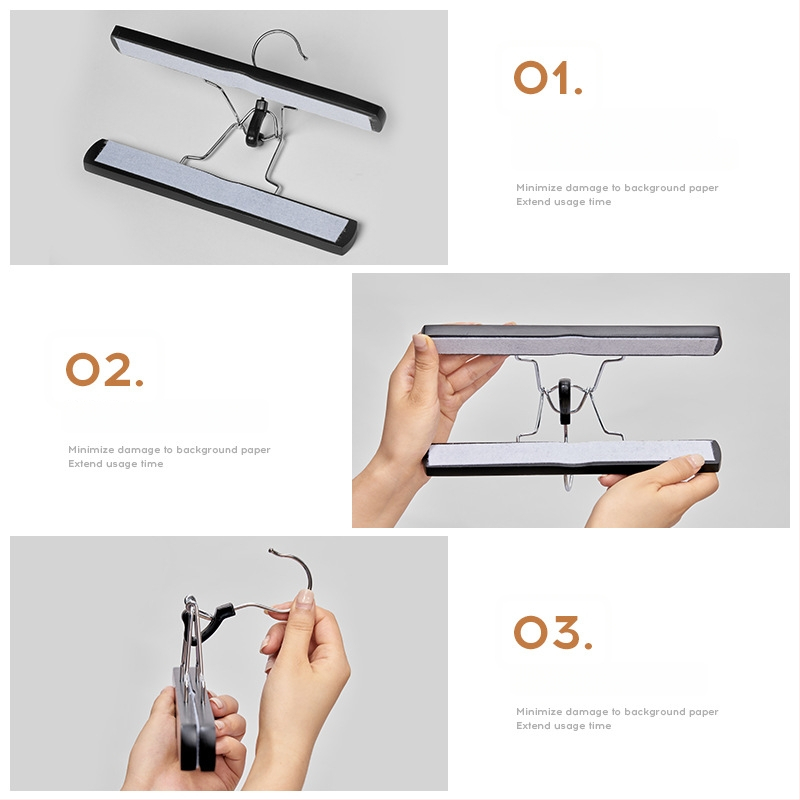 01.

Minimize damage to background paper
Extend usage time

02.

Minimize damage to background paper
Extend usage time

03.

Minimize damage to background paper
Extend usage time