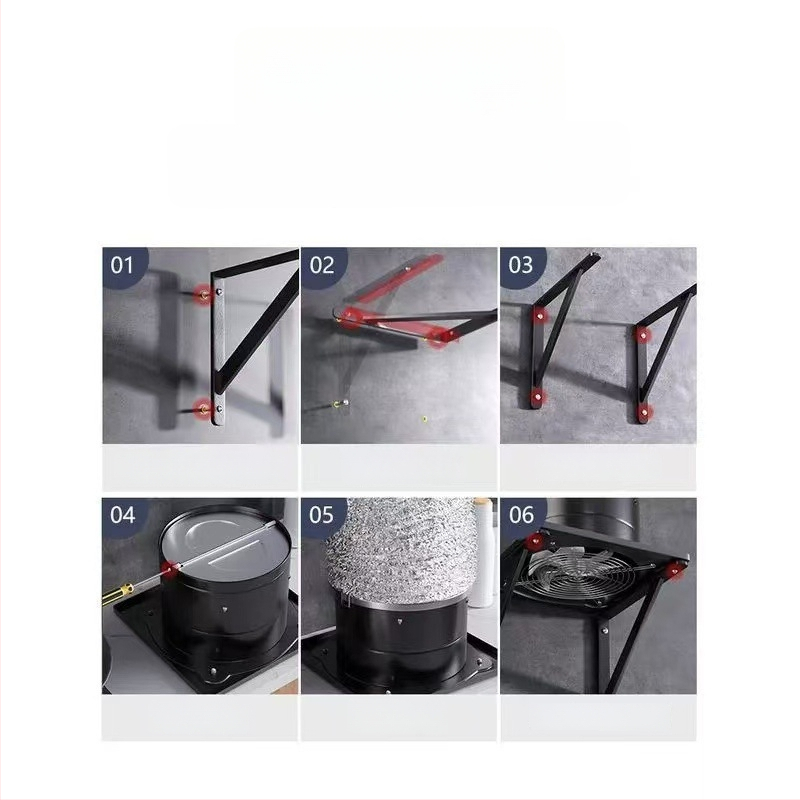 01

02

03

04

05

06