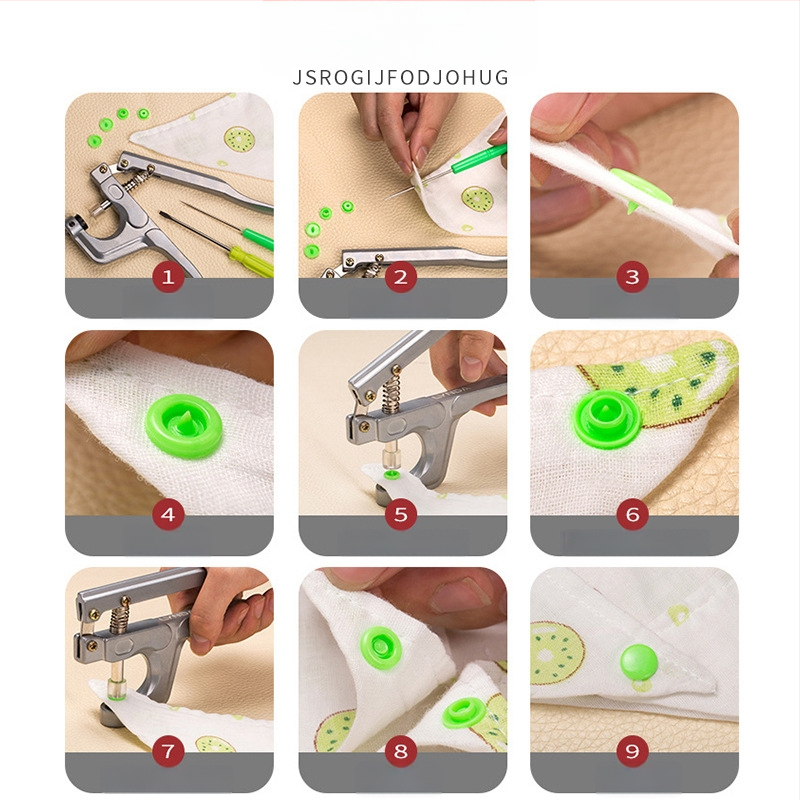 JSROGIJFODJOHUG

1

2

3

4

5

6

7

8

9