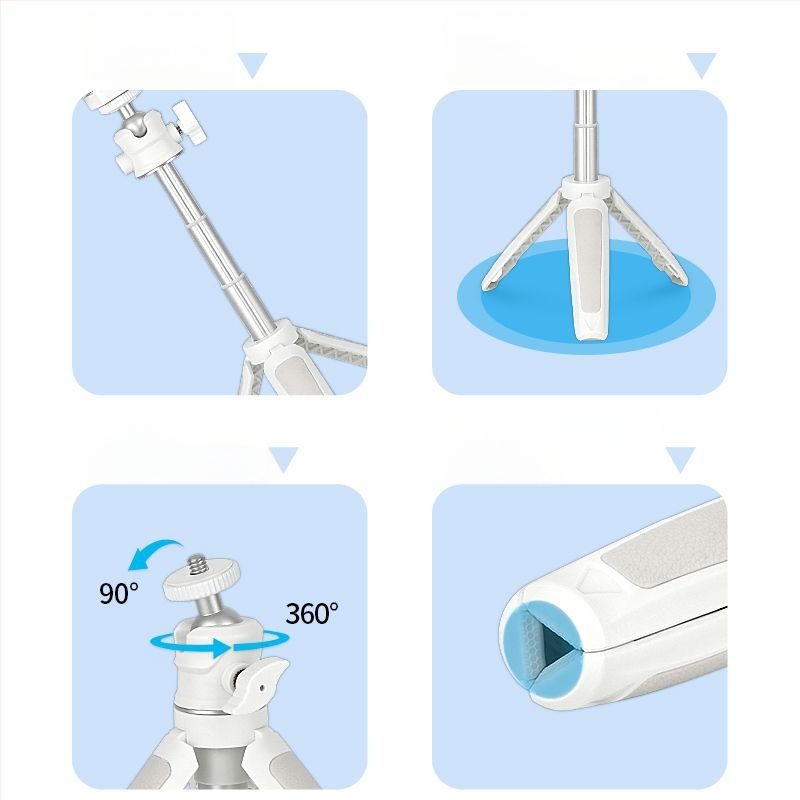 90°
360°