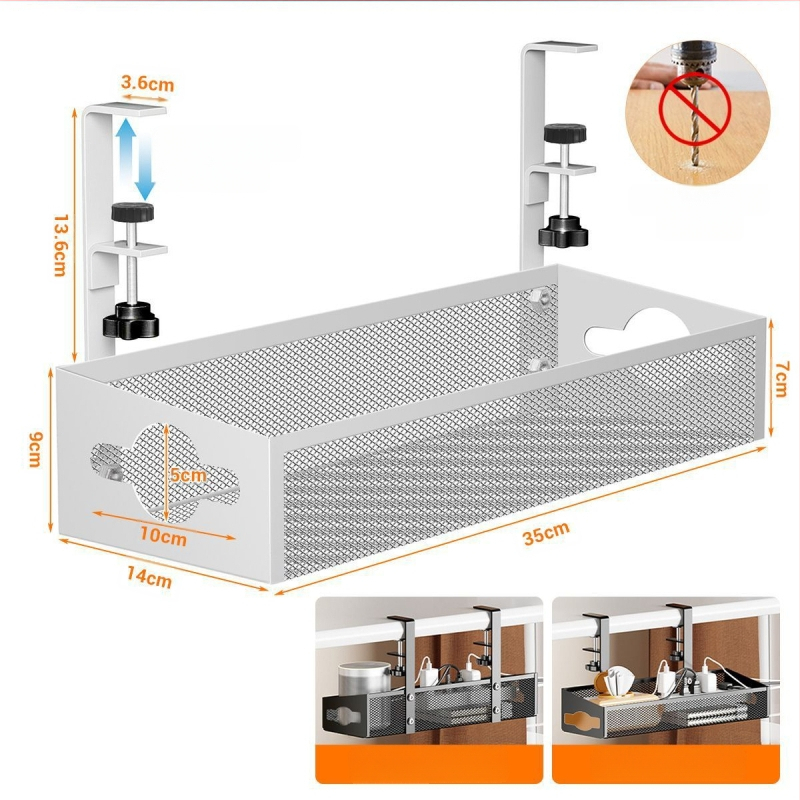 3.6cm
13.6cm
9cm
5cm
10cm
14cm
35cm
7cm