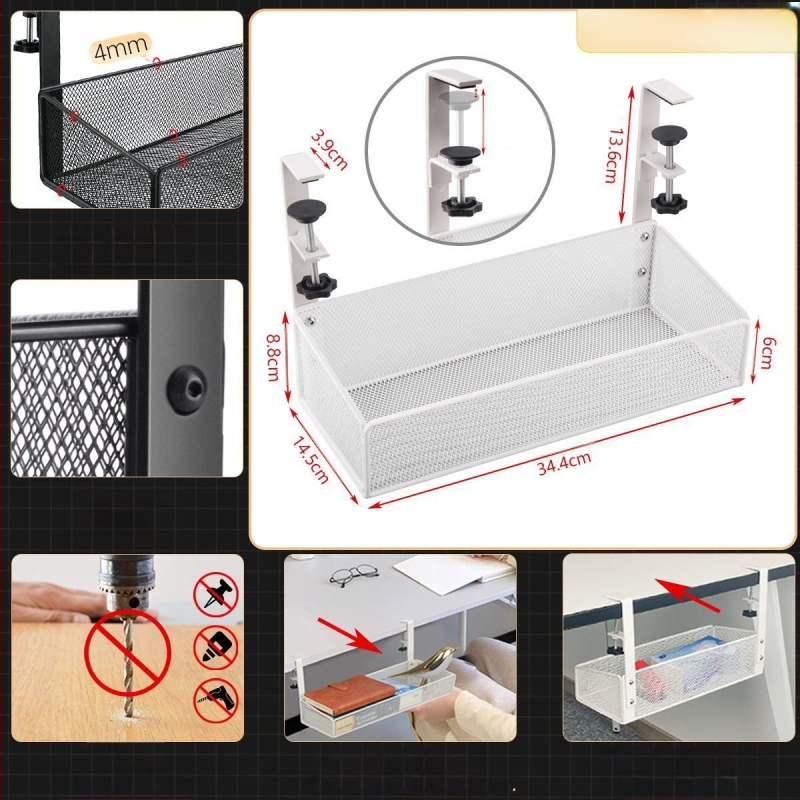 4mm

3.9cm

13.6cm

8.8cm

6cm

14.5cm

34.4cm