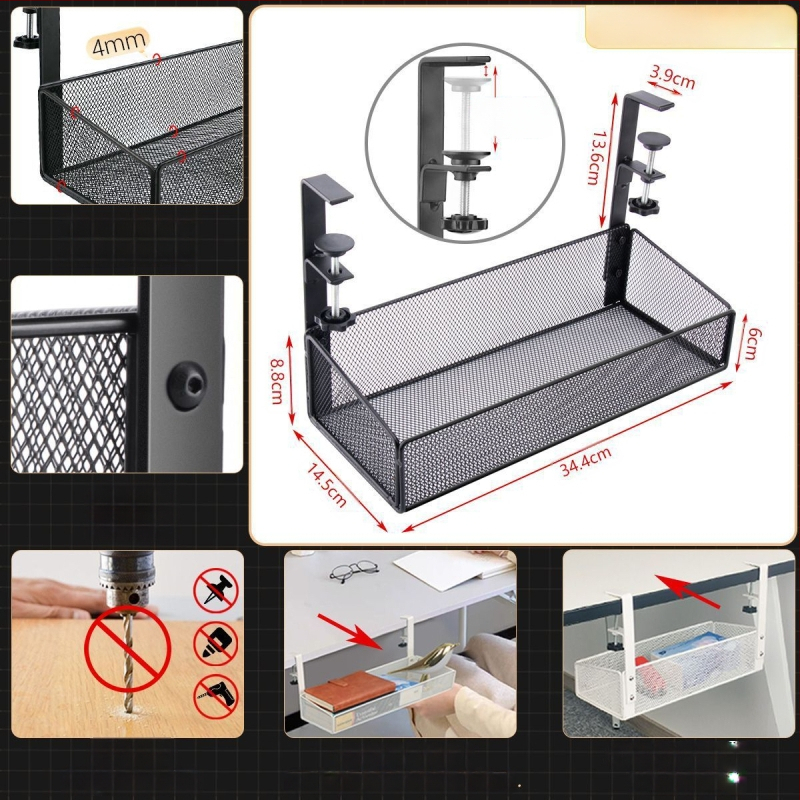 4mm

3.9cm

13.6cm

6cm

8.8cm

14.5cm

34.4cm