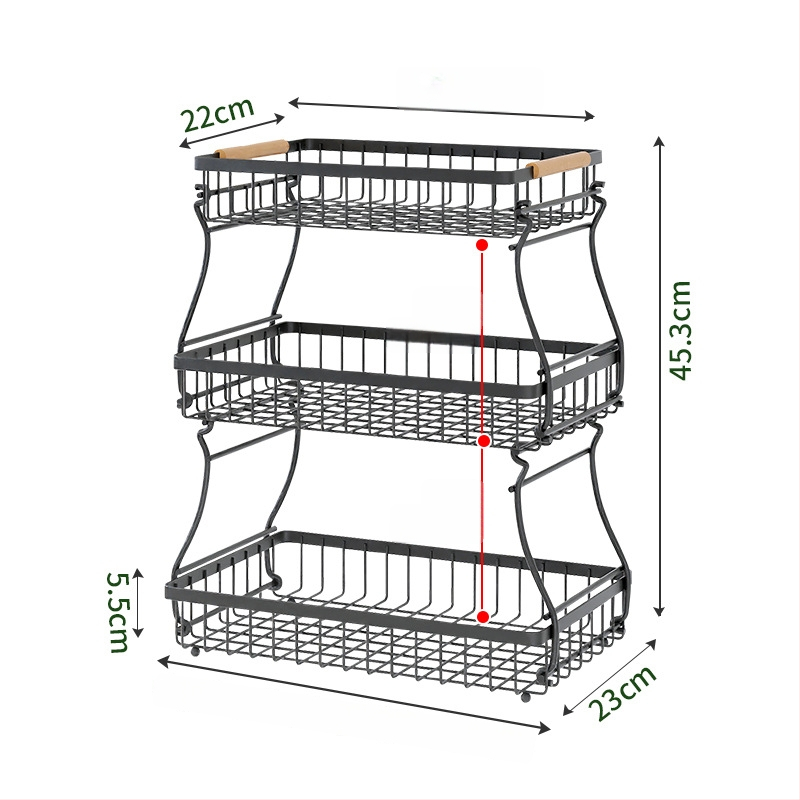 22cm

45.3cm

5.5cm

23cm