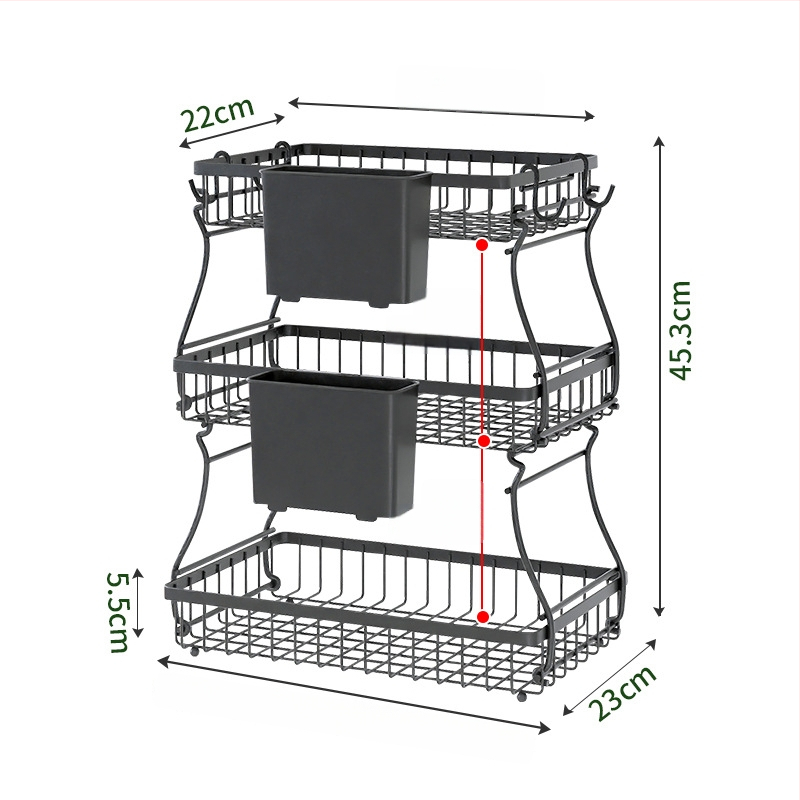 22cm

45.3cm

5.5cm

23cm