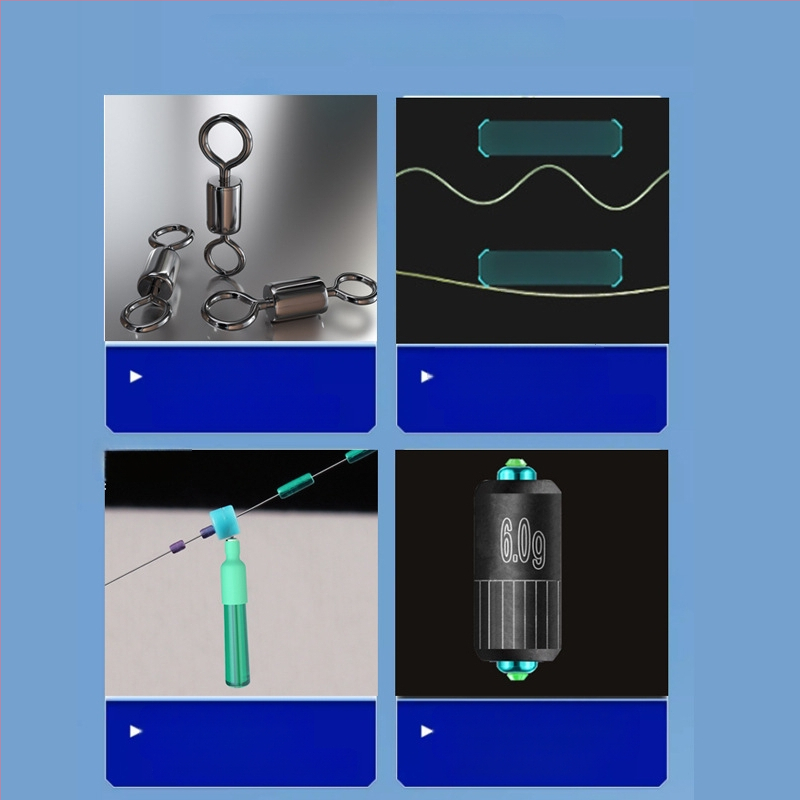 6.0g