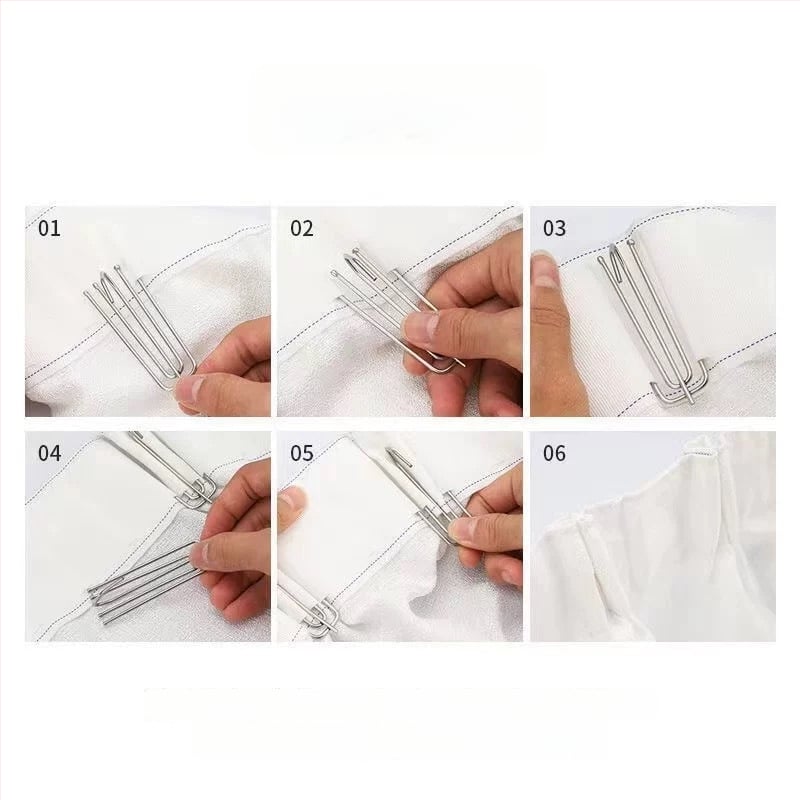 01

02

03

04

05

06