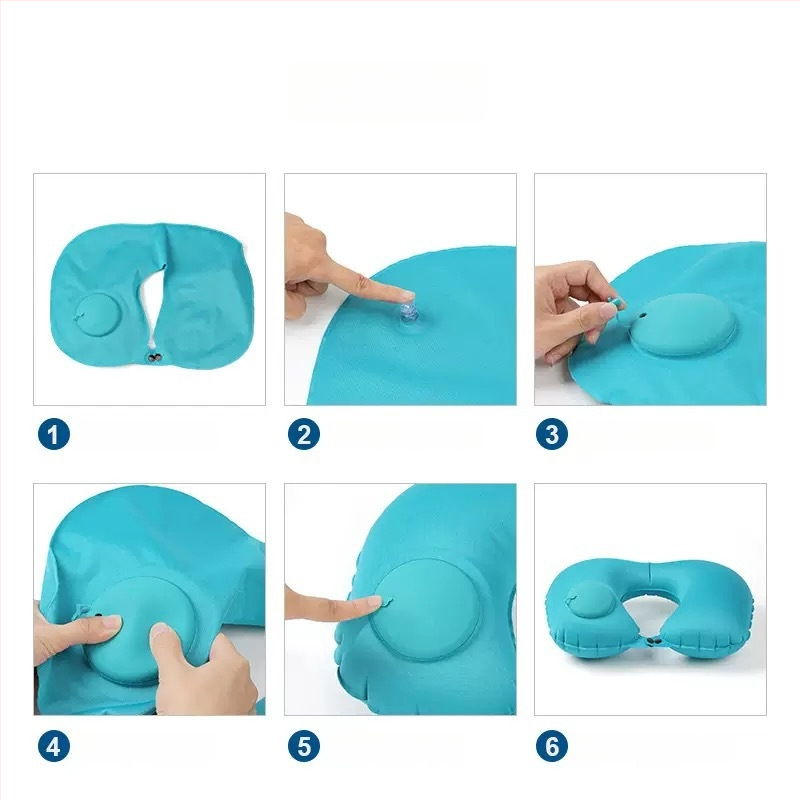 1

2

3

4

5

6