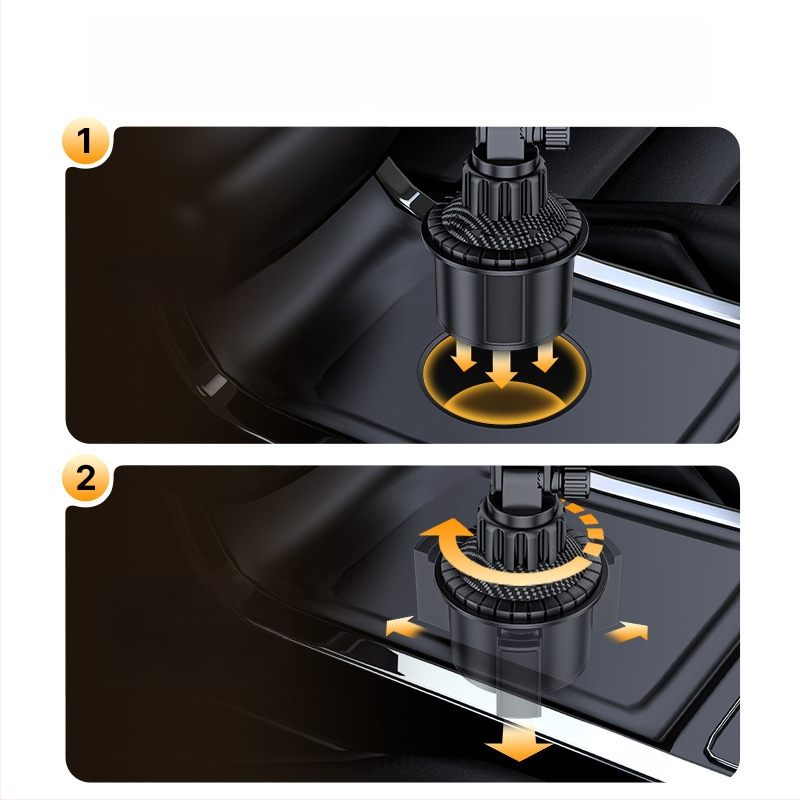 1

2