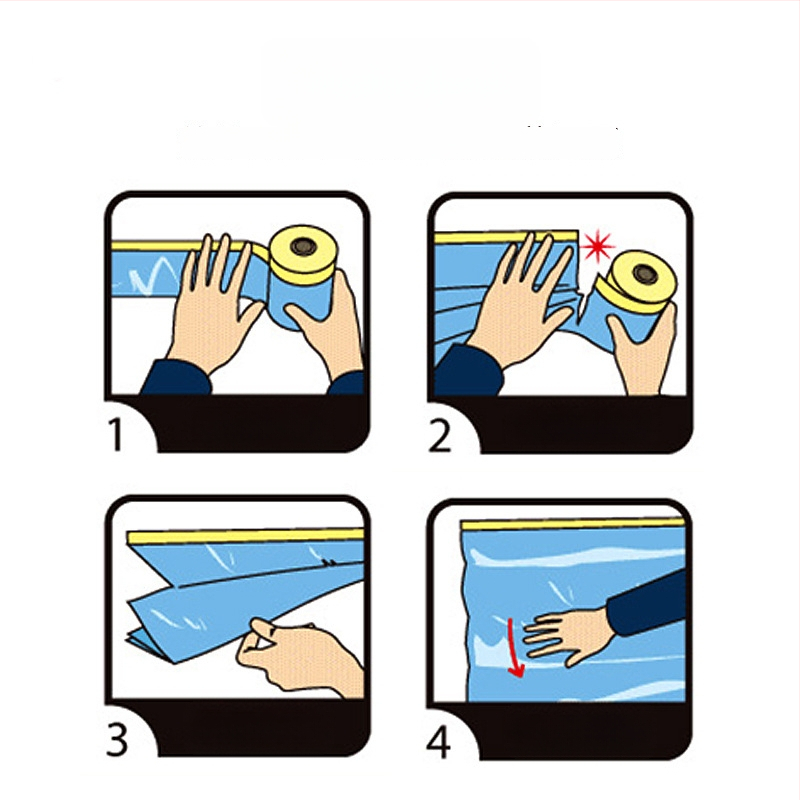 1

2

3

4