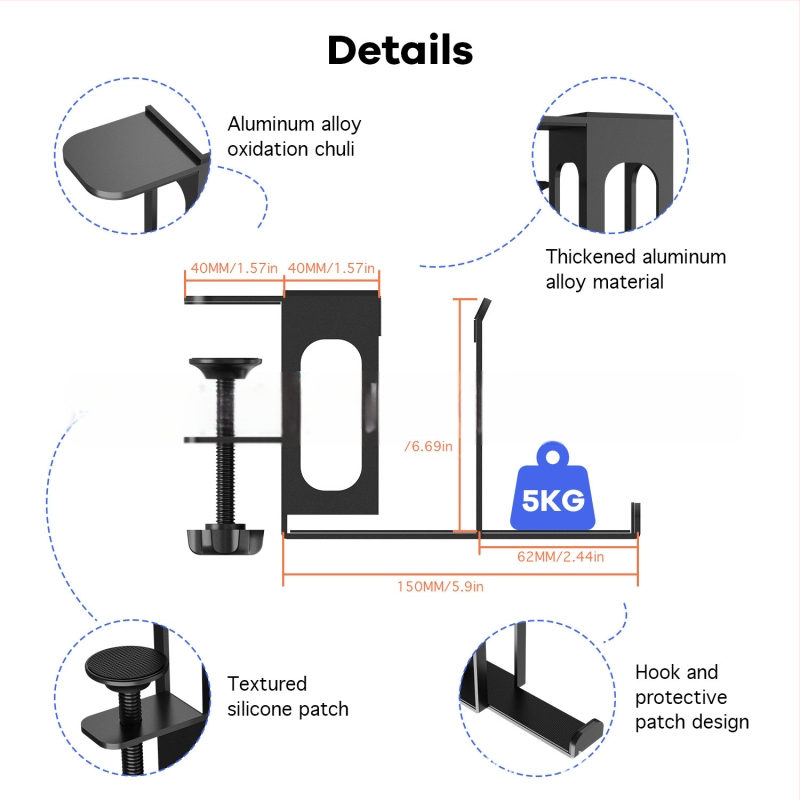 Details

Aluminum alloy oxidation chuli

Thickened aluminum alloy material

40MM/1.57in

40MM/1.57in

/6.69in

5KG

62MM/2.44in

150MM/5.9in

Textured silicone patch

Hook and protective patch design