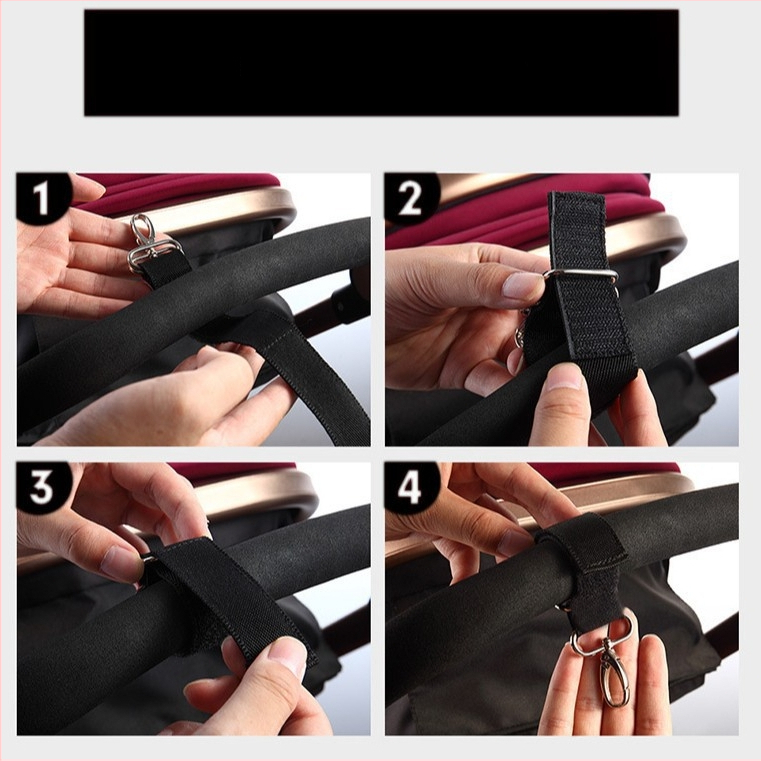 1

2

3

4