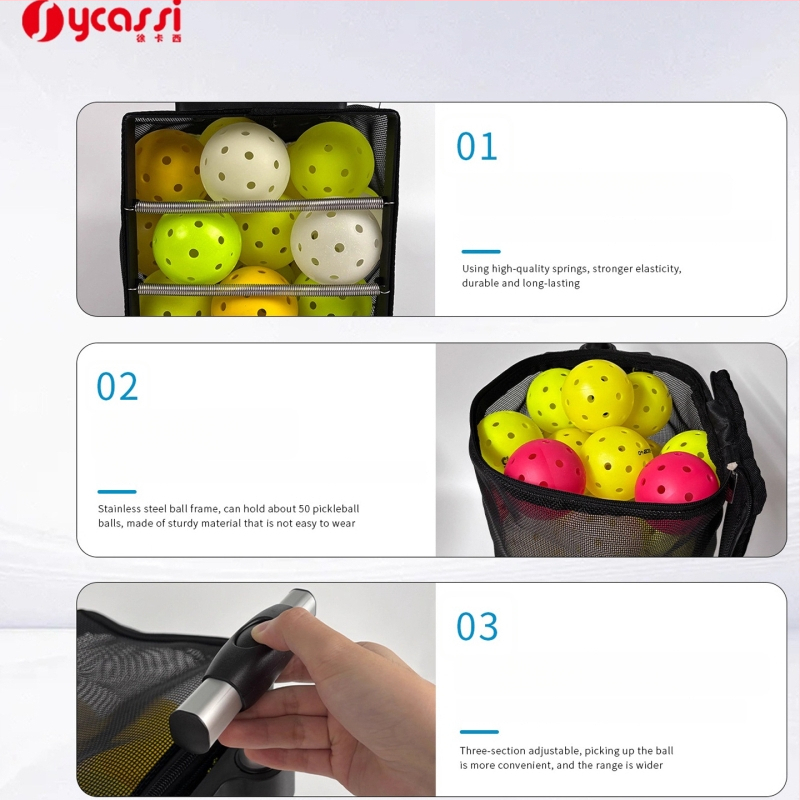 ycassi
徐卡西

01

Using high-quality springs, stronger elasticity, durable and long-lasting

02

Stainless steel ball frame, can hold about 50 pickleball balls, made of sturdy material that is not easy to wear

03

Three-section adjustable, picking up the ball is more convenient, and the range is wider