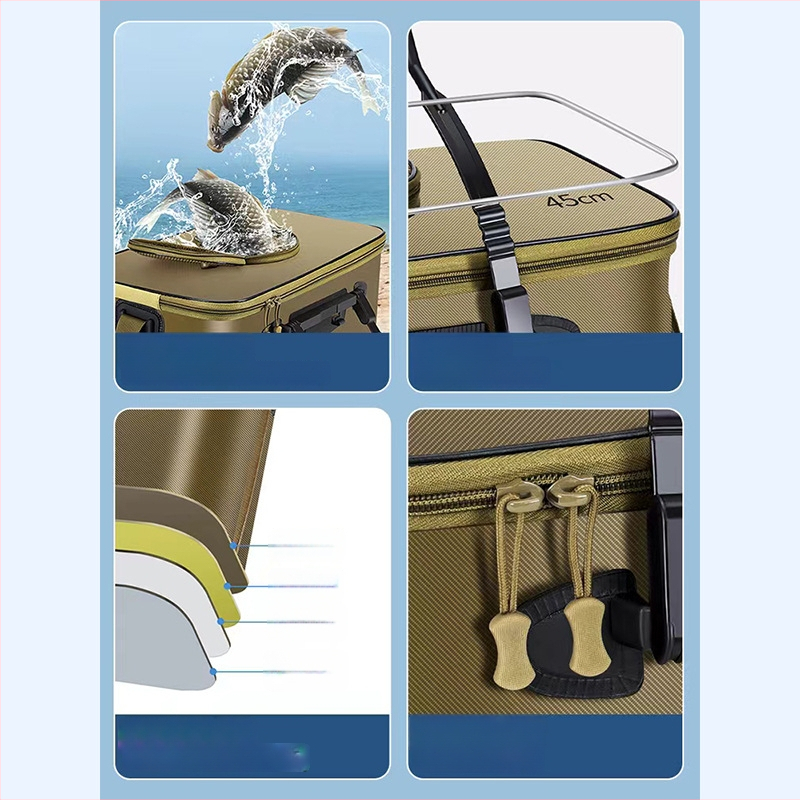 45cm